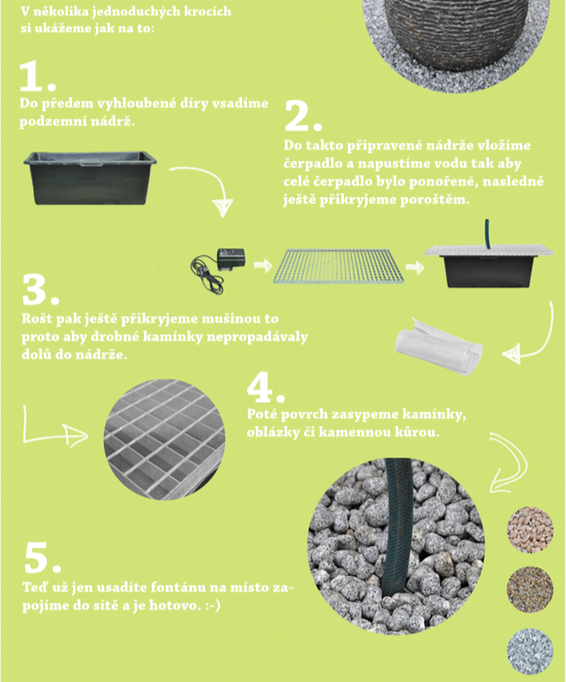 V několika jednoduchých krocích si ukážeme jak na to:

1.

Do předem vyhloubené díry vsadíme podzemní nádrž.

2.

Do takto připravené nádrže vložíme čerpadlo a napustíme vodu tak aby celé čerpadlo bylo ponořené, nasledně ještě přikryjeme poroštěm.

3.

Rošt pak ještě přikryjeme mušinou to proto aby drobné kamínky nepropadávaly dolů do nádrže.

4.

Poté povrch zasypeme kamínky, oblázky či kamennou kůrou.

5.

Teď už jen usadíte fontánu na místo zapojíme do sítě a je hotovo. :-)